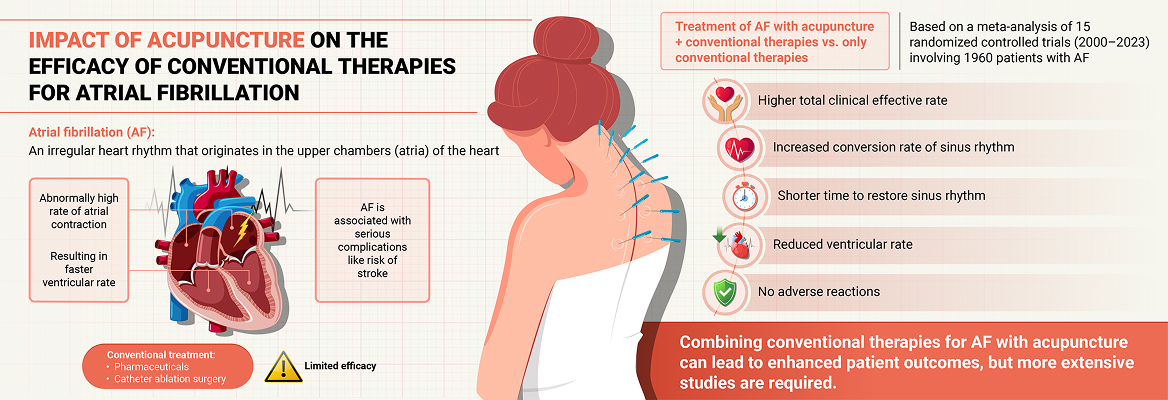 IMPACT OF ACUPUNCTURE ON THE EFFICACY OF CONVENTIONAL THERAPIES FOR ATRIAL FIBRILLATION

Atrial fibrillation (AF):
An irregular heart rhythm that originates in the upper chambers (atria) of the heart

Abnormally high rate of atrial contraction

Resulting in faster ventricular rate

AF is associated with serious complications like risk of stroke

Conventional treatment:
• Pharmaceuticals
• Catheter ablation surgery

Limited efficacy

Treatment of AF with acupuncture + conventional therapies vs. only conventional therapies

Based on a meta-analysis of 15 randomized controlled trials (2000–2023) involving 1960 patients with AF

Higher total clinical effective rate

Increased conversion rate of sinus rhythm

Shorter time to restore sinus rhythm

Reduced ventricular rate

No adverse reactions

Combining conventional therapies for AF with acupuncture can lead to enhanced patient outcomes, but more extensive studies are required.